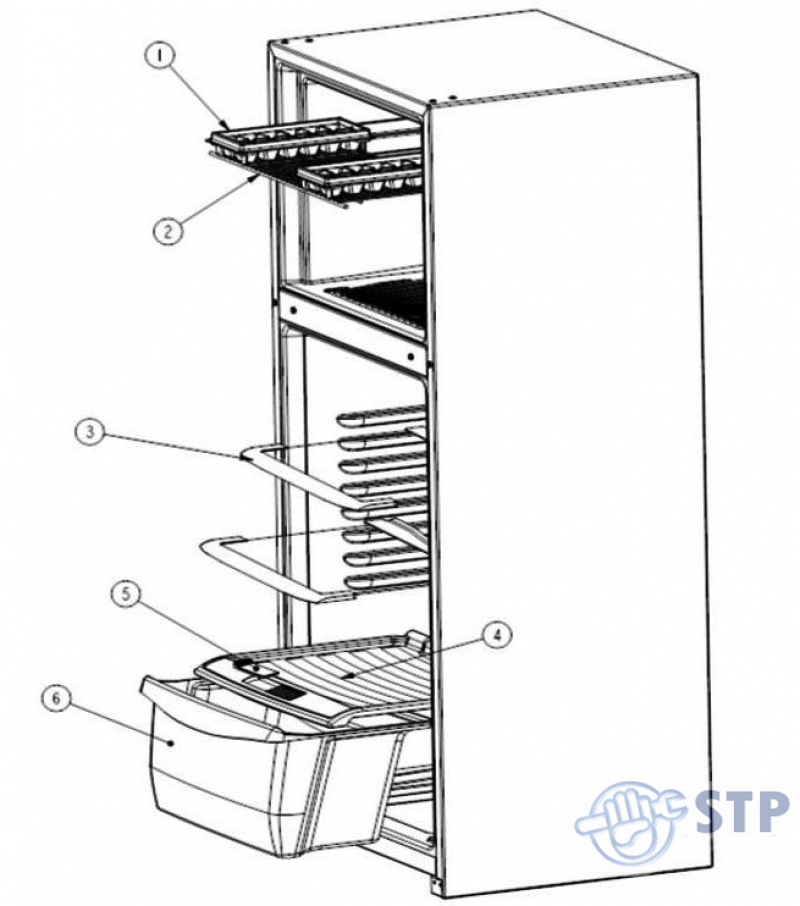 1
2
3
5
4
6
STP